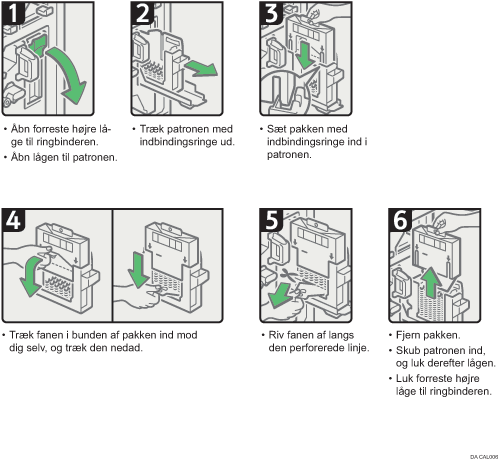 1

• Åbn forreste højre låge til ringbinderen.
• Åbn lågen til patronen.

2

• Træk patronen med indbindingsringe ud.

3

• Sæt pakken med indbindingsringe ind i patronen.

4

• Træk fanen i bunden af pakken ind mod dig selv, og træk den nedad.

5

• Riv fanen af langs den perforerede linje.

6

• Fjern pakken.
• Skub patronen ind, og luk derefter lågen.
• Luk forreste højre låge til ringbinderen.

DA CAL006