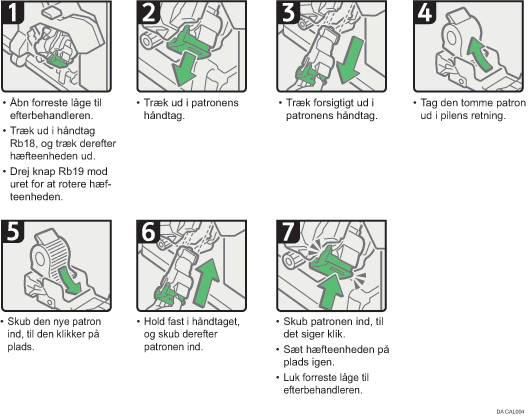 1

• Åbn forreste låge til efterbehandleren.
• Træk ud i håndtag Rb18, og træk derefter hæfteenheden ud.
• Drej knap Rb19 mod uret for at rotere hæfteenheden.

2

• Træk ud i patronens håndtag.

3

• Træk forsigtigt ud i patronens håndtag.

4

• Tag den tomme patron ud i pilens retning.

5

• Skub den nye patron ind, til den klikker på plads.

6

• Hold fast i håndtaget, og skub derefter patronen ind.

7

• Skub patronen ind, til det siger klik.
• Sæt hæfteenheden på plads igen.
• Luk forreste låge til efterbehandleren.

DA CAL004