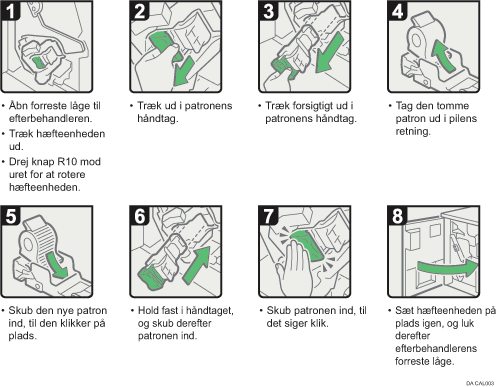 1

• Åbn forreste låge til efterbehandleren.

• Træk hæfteenheden ud.

• Drej knap R10 mod uret for at rotere hæfteenheden.

2

• Træk ud i patronens håndtag.

3

• Træk forsigtigt ud i patronens håndtag.

4

• Tag den tomme patron ud i pilens retning.

5

• Skub den nye patron ind, til den klikker på plads.

6

• Hold fast i håndtaget, og skub derefter patronen ind.

7

• Skub patronen ind, til det siger klik.

8

• Sæt hæfteenheden på plads igen, og luk derefter efterbehandlerens forreste låge.

DA CAL003