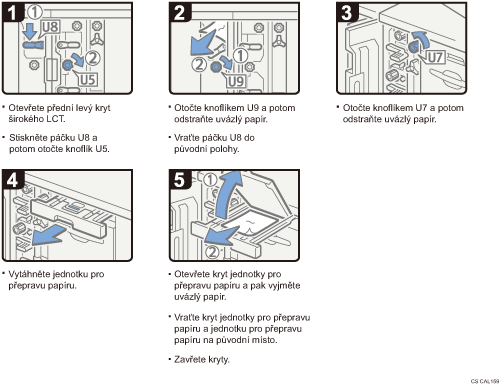 1
①
U8
②
U5

• Otevřete přední levý kryt širokého LCT.

• Stiskněte páčku U8 a potom otočte knoflík U5.

2
①
②
U9

• Otočte knoflíkem U9 a potom odstraňte uvázlý papír.

• Vraťte páčku U8 do původní polohy.

3
U7

• Otočte knoflíkem U7 a potom odstraňte uvázlý papír.

4

• Vytáhněte jednotku pro přepravu papíru.

5
①
②

• Otevřete kryt jednotky pro přepravu papíru a pak vyjměte uvázlý papír.

• Vraťte kryt jednotky pro přepravu papíru a jednotku pro přepravu papíru na původní místo.

• Zavřete kryty.

CS CAL159