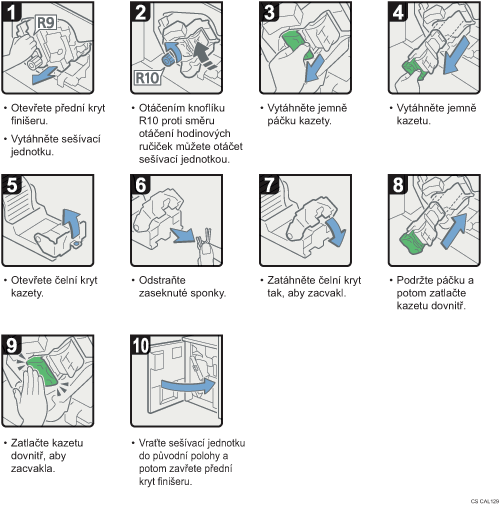 1
R9

• Otevřete přední kryt finišeru.

• Vytáhněte sešívací jednotku.

2
R10

• Otáčením knoflíku R10 proti směru otáčení hodinových ručiček můžete otáčet sešívací jednotkou.

3

• Vytáhněte jemně páčku kazety.

4

• Vytáhněte jemně kazetu.

5

• Otevřete čelní kryt kazety.

6

• Odstraňte zaseknuté sponky.

7

• Zatáhněte čelní kryt tak, aby zacvakl.

8

• Podržte páčku a potom zatlačte kazetu dovnitř.

9

• Zatlačte kazetu dovnitř, aby zacvakla.

10

• Vraťte sešívací jednotku do původní polohy a potom zavřete přední kryt finišeru.

CS CAL129