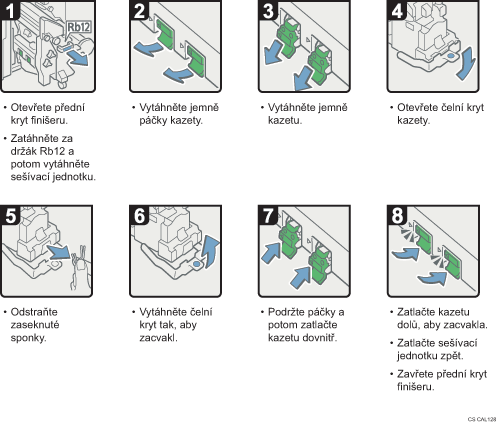 1

Rb12

• Otevřete přední kryt finišeru.

• Zatáhněte za držák Rb12 a potom vytáhněte sešívací jednotku.

2

• Vytáhněte jemně páčky kazety.

3

• Vytáhněte jemně kazetu.

4

• Otevřete čelní kryt kazety.

5

• Odstraňte zaseknuté sponky.

6

• Vytáhněte čelní kryt tak, aby zacvakl.

7

• Podržte páčky a potom zatlačte kazetu dovnitř.

8

• Zatlačte kazetu dolů, aby zacvakla.

• Zatlačte sešívací jednotku zpět.

• Zavřete přední kryt finišeru.

CS CAL128