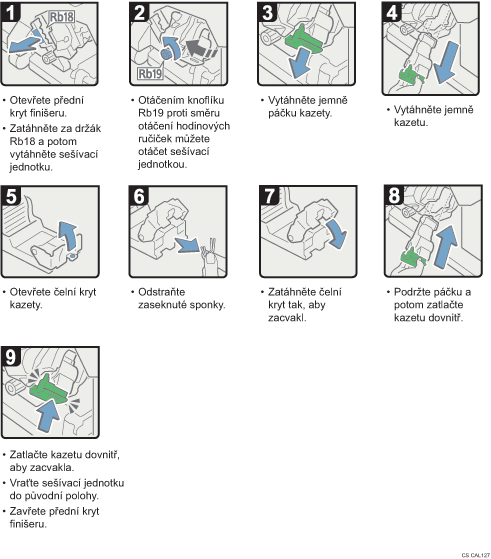 1
Rb18

• Otevřete přední kryt finišeru.
• Zatáhněte za držák Rb18 a potom vytáhněte sešívací jednotku.

2
Rb19

• Otáčením knoflíku Rb19 proti směru otáčení hodinových ručiček můžete otáčet sešívací jednotkou.

3

• Vytáhněte jemně páčku kazety.

4

• Vytáhněte jemně kazetu.

5

• Otevřete čelní kryt kazety.

6

• Odstraňte zaseknuté sponky.

7

• Zatáhněte čelní kryt tak, aby zacvakl.

8

• Podržte páčku a potom zatlačte kazetu dovnitř.

9

• Zatlačte kazetu dovnitř, aby zacvakla.
• Vraťte sešívací jednotku do původní polohy.
• Zavřete přední kryt finišeru.

CS CAL127