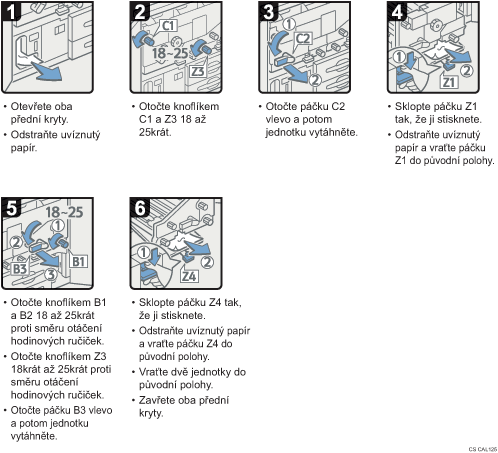 1

• Otevřete oba přední kryty.
• Odstraňte uvíznutý papír.

2

C1
18~25
Z3

• Otočte knoflíkem C1 a Z3 18 až 25krát.

3

①
C2
②

• Otočte páčku C2 vlevo a potom jednotku vytáhněte.

4

①
②
Z1

• Sklopte páčku Z1 tak, že ji stisknete.
• Odstraňte uvíznutý papír a vraťte páčku Z1 do původní polohy.

5

18~25
①
②
B3
B1
③

• Otočte knoflíkem B1 a B2 18 až 25krát proti směru otáčení hodinových ručiček.
• Otočte knoflíkem Z3 18krát až 25krát proti směru otáčení hodinových ručiček.
• Otočte páčku B3 vlevo a potom jednotku vytáhněte.

6

①
②
Z4

• Sklopte páčku Z4 tak, že ji stisknete.
• Odstraňte uvíznutý papír a vraťte páčku Z4 do původní polohy.
• Vraťte dvě jednotky do původní polohy.
• Zavřete oba přední kryty.

CS CAL125