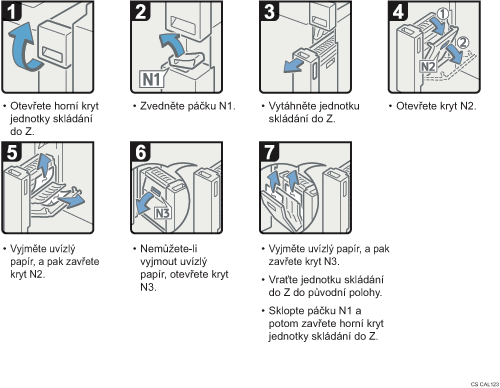 1

• Otevřete horní kryt jednotky skládání do Z.

2

N1

• Zvedněte páčku N1.

3

• Vytáhněte jednotku skládání do Z.

4

①

②

N2

• Otevřete kryt N2.

5

• Vyjměte uvízlý papír, a pak zavřete kryt N2.

6

N3

• Nemůžete-li vyjmout uvízlý papír, otevřete kryt N3.

7

• Vyjměte uvízlý papír, a pak zavřete kryt N3.

• Vraťte jednotku skládání do Z do původní polohy.

• Sklopte páčku N1 a potom zavřete horní kryt jednotky skládání do Z.

CS CAL123