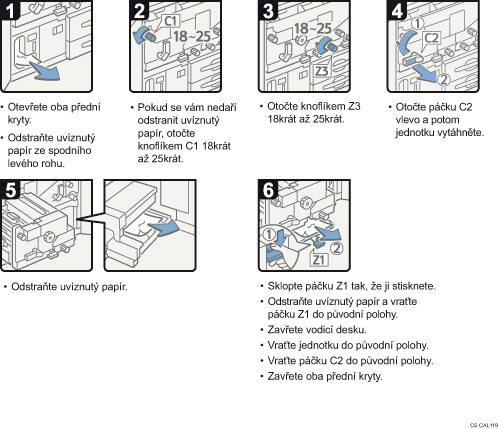 1

• Otevřete oba přední kryty.

• Odstraňte uvíznutý papír ze spodního levého rohu.

2

C1

18~25

• Pokud se vám nedaří odstranit uvíznutý papír, otočte knoflíkem C1 18krát až 25krát.

3

18~25

Z3

• Otočte knoflíkem Z3 18krát až 25krát.

4

①

C2

②

• Otočte páčku C2 vlevo a potom jednotku vytáhněte.

5

• Odstraňte uvíznutý papír.

6

①

②

Z1

• Sklopte páčku Z1 tak, že ji stisknete.

• Odstraňte uvíznutý papír a vraťte páčku Z1 do původní polohy.

• Zavřete vodicí desku.

• Vraťte jednotku do původní polohy.

• Vraťte páčku C2 do původní polohy.

• Zavřete oba přední kryty.

CS CAL119