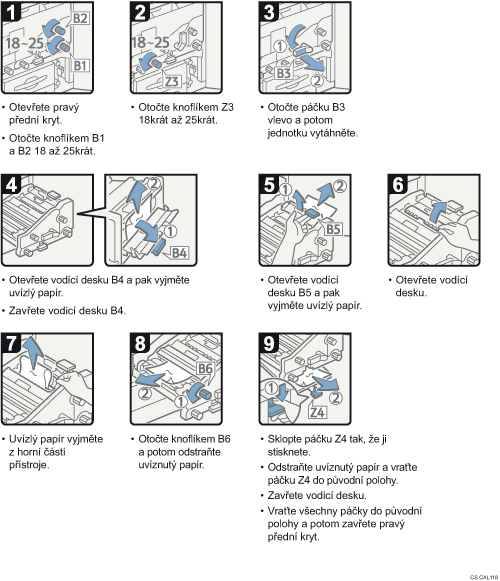 1

B2

18~25

B1

• Otevřete pravý přední kryt.

• Otočte knoflíkem B1 a B2 18 až 25krát.

2

18~25

Z3

• Otočte knoflíkem Z3 18krát až 25krát.

3

①

B3

②

• Otočte páčku B3 vlevo a potom jednotku vytáhněte.

4

②

①

B4

• Otevřete vodící desku B4 a pak vyjměte uvízlý papír.

• Zavřete vodicí desku B4.

5

①

②

B5

• Otevřete vodící desku B5 a pak vyjměte uvízlý papír.

6

• Otevřete vodící desku.

7

• Uvízlý papír vyjměte z horní části přístroje.

8

B6

②

①

• Otočte knoflíkem B6 a potom odstraňte uvíznutý papír.

9

①

②

Z4

• Sklopte páčku Z4 tak, že ji stisknete.

• Odstraňte uvíznutý papír a vraťte páčku Z4 do původní polohy.

• Zavřete vodicí desku.

• Vraťte všechny páčky do původní polohy a potom zavřete pravý přední kryt.

CS CAL118