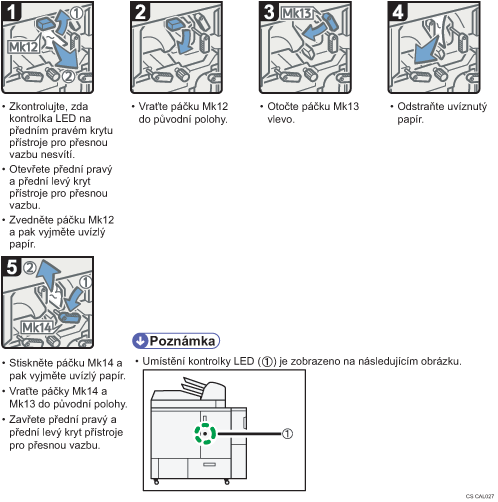 1
①
Mk12
②

• Zkontrolujte, zda kontrolka LED na předním pravém krytu přístroje pro přesnou vazbu nesvítí.
• Otevřete přední pravý a přední levý kryt přístroje pro přesnou vazbu.
• Zvedněte páčku Mk12 a pak vyjměte uvízlý papír.

2

• Vraťte páčku Mk12 do původní polohy.

3
Mk13

• Otočte páčku Mk13 vlevo.

4

• Odstraňte uvíznutý papír.

5
②
①
Mk14

• Stiskněte páčku Mk14 a pak vyjměte uvízlý papír.
• Vraťte páčky Mk14 a Mk13 do původní polohy.
• Zavřete přední pravý a přední levý kryt přístroje pro přesnou vazbu.

Poznámka

• Umístění kontrolky LED (①) je zobrazeno na následujícím obrázku.

①

CS CAL027