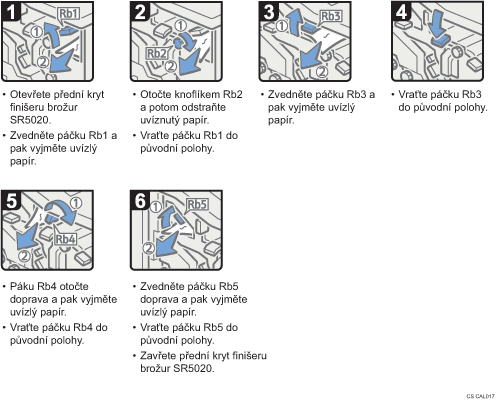 1
Rb1
①
②

• Otevřete přední kryt finišeru brožur SR5020.
• Zvedněte páčku Rb1 a pak vyjměte uvízlý papír.

2
①
Rb2
②

• Otočte knoflíkem Rb2 a potom odstraňte uvíznutý papír.
• Vraťte páčku Rb1 do původní polohy.

3
①
Rb3
②

• Zvedněte páčku Rb3 a pak vyjměte uvízlý papír.

4

• Vraťte páčku Rb3 do původní polohy.

5
①
Rb4
②

• Páku Rb4 otočte doprava a pak vyjměte uvízlý papír.
• Vraťte páčku Rb4 do původní polohy.

6
①
Rb5
②

• Zvedněte páčku Rb5 doprava a pak vyjměte uvízlý papír.
• Vraťte páčku Rb5 do původní polohy.
• Zavřete přední kryt finišeru brožur SR5020.

CS CAL017