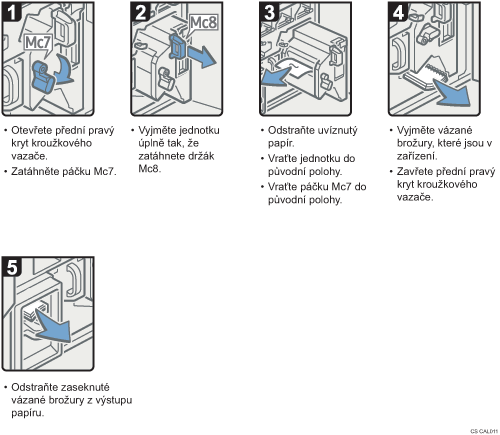 1

Mc7

• Otevřete přední pravý kryt kroužkového vazače.

• Zatáhněte páčku Mc7.

2

Mc8

• Vyjměte jednotku úplně tak, že zatáhnete držák Mc8.

3

• Odstraňte uvíznutý papír.

• Vraťte jednotku do původní polohy.

• Vraťte páčku Mc7 do původní polohy.

4

• Vyjměte vázané brožury, které jsou v zařízení.

• Zavřete přední pravý kryt kroužkového vazače.

5

• Odstraňte zaseknuté vázané brožury z výstupu papíru.

CS CAL011