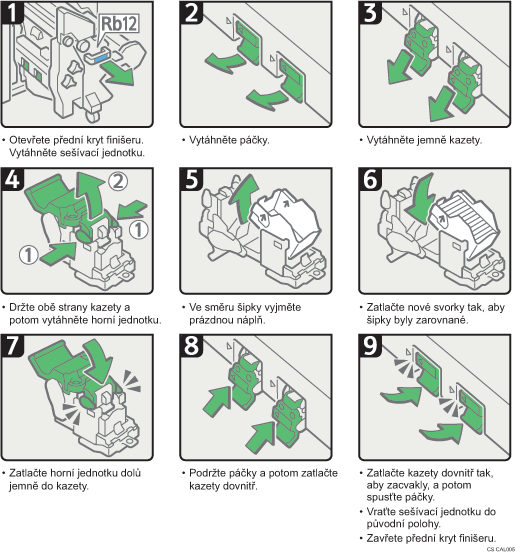 1
Rb12
• Otevřete přední kryt finišeru. Vytáhněte sešívací jednotku.

2
• Vytáhněte páčky.

3
• Vytáhněte jemně kazety.

4
2
1
1
• Držte obě strany kazety a potom vytáhněte horní jednotku.

5
• Ve směru šipky vyjměte prázdnou náplň.

6
• Zatlačte nové svorky tak, aby šipky byly zarovnané.

7
• Zatlačte horní jednotku dolů jemně do kazety.

8
• Podržte páčky a potom zatlačte kazety dovnitř.

9
• Zatlačte kazety dovnitř tak, aby zacvakly, a potom spusťte páčky.
• Vraťte sešívací jednotku do původní polohy.
• Zavřete přední kryt finišeru.

CS CAL005