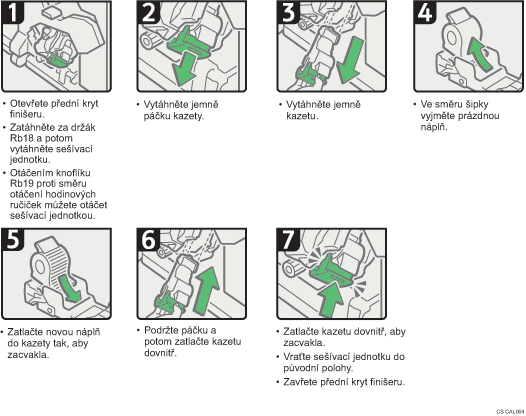 1

• Otevřete přední kryt finišeru.

• Zatáhněte za držák Rb18 a potom vytáhněte sešívací jednotku.

• Otáčením knoflíku Rb19 proti směru otáčení hodinových ručiček můžete otáčet sešívací jednotkou.

2

• Vytáhněte jemně páčku kazety.

3

• Vytáhněte jemně kazetu.

4

• Ve směru šipky vyjměte prázdnou náplň.

5

• Zatlačte novou náplň do kazety tak, aby zacvakla.

6

• Podržte páčku a potom zatlačte kazetu dovnitř.

7

• Zatlačte kazetu dovnitř, aby zacvakla.

• Vraťte sešívací jednotku do původní polohy.

• Zavřete přední kryt finišeru.

CS CAL064