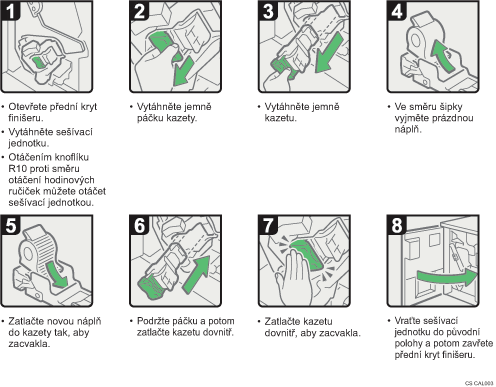 1

• Otevřete přední kryt finišeru.

• Vytáhněte sešívací jednotku.

• Otáčením knoflíku R10 proti směru otáčení hodinových ručiček můžete otáčet sešívací jednotkou.

2

• Vytáhněte jemně páčku kazety.

3

• Vytáhněte jemně kazetu.

4

• Ve směru šipky vyjměte prázdnou náplň.

5

• Zatlačte novou náplň do kazety tak, aby zacvakla.

6

• Podržte páčku a potom zatlačte kazetu dovnitř.

7

• Zatlačte kazetu dovnitř, aby zacvakla.

8

• Vraťte sešívací jednotku do původní polohy a potom zavřete přední kryt finišeru.

CS CAL003