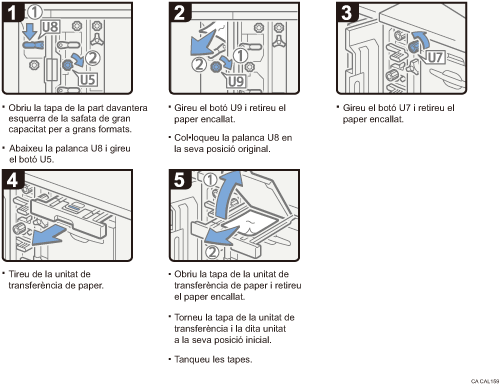 1
①
U8
②
U5

• Obriu la tapa de la part davantera esquerra de la safata de gran capacitat per a grans formats.

• Abaixeu la palanca U8 i gireu el botó U5.

2
①
②
U9

• Gireu el botó U9 i retireu el paper encallat.

• Col•loqueu la palanca U8 en la seva posició original.

3
U7

• Gireu el botó U7 i retireu el paper encallat.

4

• Tireu de la unitat de transferència de paper.

5
①
②

• Obriu la tapa de la unitat de transferència de paper i retireu el paper encallat.

• Torneu la tapa de la unitat de transferència i la dita unitat a la seva posició inicial.

• Tanqueu les tapes.

CA CAL159