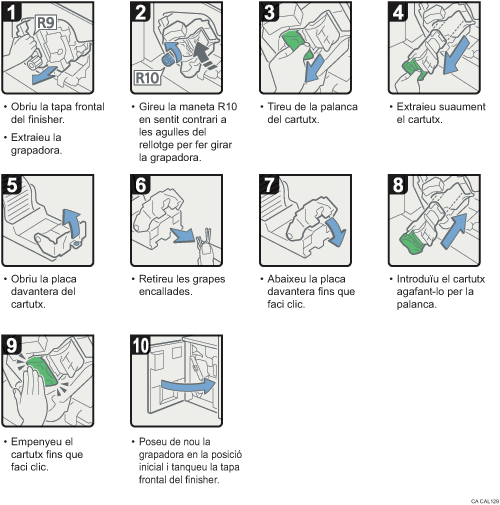 1
R9
• Obriu la tapa frontal del finisher.
• Extraieu la grapadora.

2
R10
• Gireu la maneta R10 en sentit contrari a les agulles del rellotge per fer girar la grapadora.

3
• Tireu de la palanca del cartutx.

4
• Extraieu suaument el cartutx.

5
• Obriu la placa davantera del cartutx.

6
• Retireu les grapes encallades.

7
• Abaixeu la placa davantera fins que faci clic.

8
• Introduïu el cartutx agafant-lo per la palanca.

9
• Empenyeu el cartutx fins que faci clic.

10
• Poseu de nou la grapadora en la posició inicial i tanqueu la tapa frontal del finisher.

CA CAL129