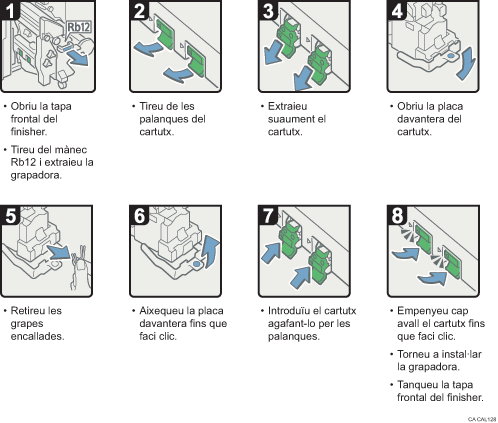 1
Rb12
• Obriu la tapa frontal del finisher.
• Tireu del mànec Rb12 i extraieu la grapadora.

2
• Tireu de les palanques del cartutx.

3
• Extraieu suaument el cartutx.

4
• Obriu la placa davantera del cartutx.

5
• Retireu les grapes encallades.

6
• Aixequeu la placa davantera fins que faci clic.

7
• Introduïu el cartutx agafant-lo per les palanques.

8
• Empenyeu cap avall el cartutx fins que faci clic.
• Torneu a instal·lar la grapadora.
• Tanqueu la tapa frontal del finisher.

CA CAL128