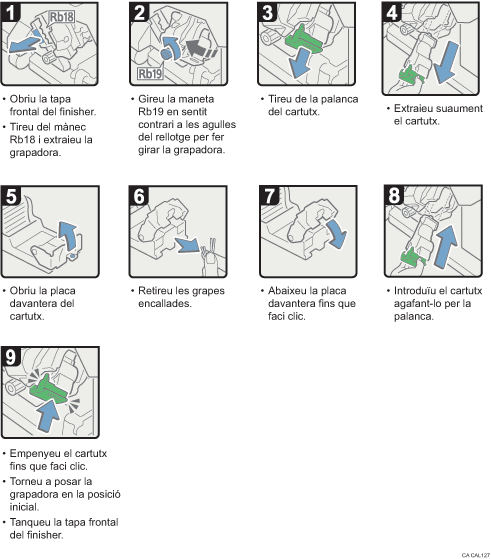 1

Rb18

• Obriu la tapa frontal del finisher.

• Tireu del mànec Rb18 i extraieu la grapadora.

2

Rb19

• Gireu la maneta Rb19 en sentit contrari a les agulles del rellotge per fer girar la grapadora.

3

• Tireu de la palanca del cartutx.

4

• Extraieu suaument el cartutx.

5

• Obriu la placa davantera del cartutx.

6

• Retireu les grapes encallades.

7

• Abaixeu la placa davantera fins que faci clic.

8

• Introduïu el cartutx agafant-lo per la palanca.

9

• Empenyeu el cartutx fins que faci clic.

• Torneu a posar la grapadora en la posició inicial.

• Tanqueu la tapa frontal del finisher.

CA CAL127