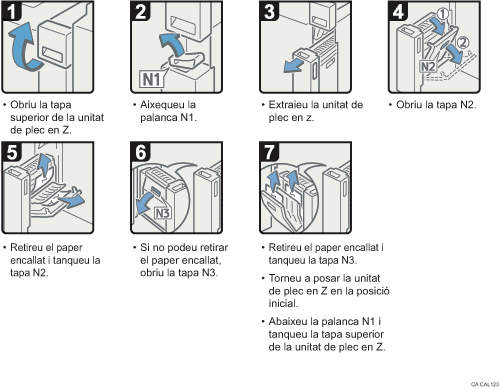 1

• Obriu la tapa superior de la unitat de plec en Z.

2

N1

• Aixequeu la palanca N1.

3

• Extraieu la unitat de plec en z.

4

①

②

N2

• Obriu la tapa N2.

5

• Retireu el paper encallat i tanqueu la tapa N2.

6

N3

• Si no podeu retirar el paper encallat, obriu la tapa N3.

7

• Retireu el paper encallat i tanqueu la tapa N3.

• Torneu a posar la unitat de plec en Z en la posició inicial.

• Abaixeu la palanca N1 i tanqueu la tapa superior de la unitat de plec en Z.

CA CAL123