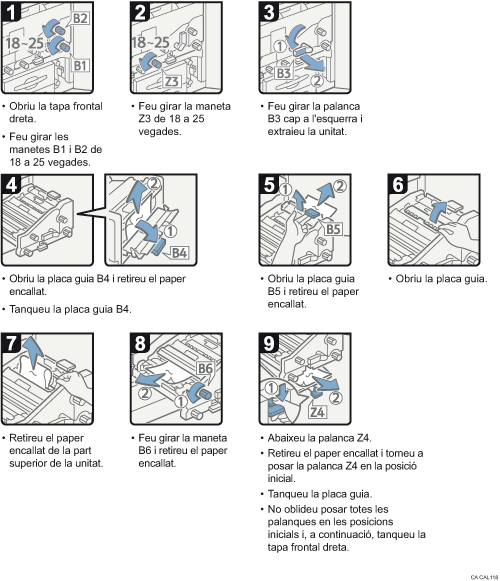 1
B2
18~25
B1

• Obriu la tapa frontal dreta.

• Feu girar les manetes B1 i B2 de 18 a 25 vegades.

2
18~25
Z3

• Feu girar la maneta Z3 de 18 a 25 vegades.

3
1
B3
2

• Feu girar la palanca B3 cap a l'esquerra i extraieu la unitat.

4
2
1
B4

• Obriu la placa guia B4 i retireu el paper encallat.

• Tanqueu la placa guia B4.

5
1
2
B5

• Obriu la placa guia B5 i retireu el paper encallat.

6

• Obriu la placa guia.

7

• Retireu el paper encallat de la part superior de la unitat.

8
B6
2
1

• Feu girar la maneta B6 i retireu el paper encallat.

9
1
2
Z4

• Abaixeu la palanca Z4.

• Retireu el paper encallat i torneu a posar la palanca Z4 en la posició inicial.

• Tanqueu la placa guia.

• No oblideu posar totes les palanques en les posicions inicials i, a continuació, tanqueu la tapa frontal dreta.

CA CAL118