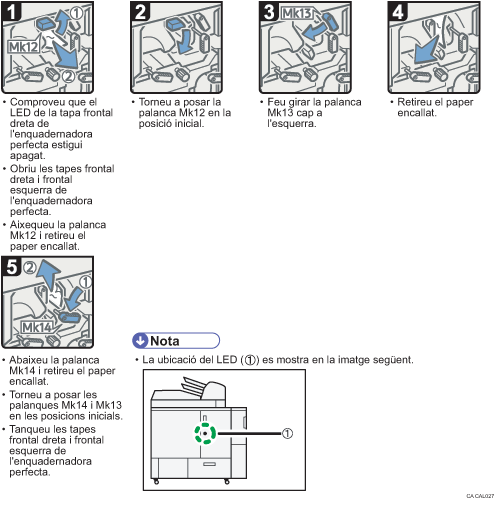 1

①

Mk12

②

• Comproveu que el LED de la tapa frontal dreta de l'enquadernadora perfecta estigui apagat.

• Obriu les tapes frontal dreta i frontal esquerra de l'enquadernadora perfecta.

• Aixequeu la palanca Mk12 i retireu el paper encallat.

2

• Torneu a posar la palanca Mk12 en la posició inicial.

3

Mk13

• Feu girar la palanca Mk13 cap a l'esquerra.

4

• Retireu el paper encallat.

5

②

①

Mk14

• Abaixeu la palanca Mk14 i retireu el paper encallat.

• Torneu a posar les palanques Mk14 i Mk13 en les posicions inicials.

• Tanqueu les tapes frontal dreta i frontal esquerra de l'enquadernadora perfecta.

Nota

• La ubicació del LED (①) es mostra en la imatge següent.

①

CA CAL027