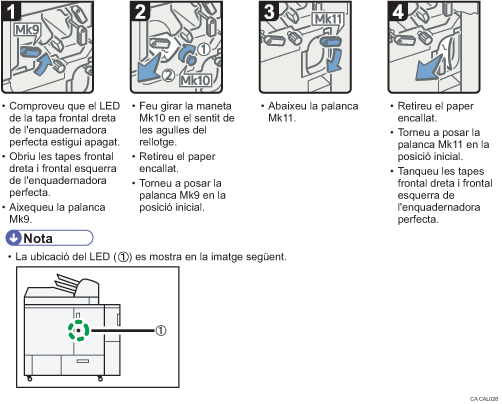 1

Mk9

• Comproveu que el LED de la tapa frontal dreta de l'enquadernadora perfecta estigui apagat.
• Obriu les tapes frontal dreta i frontal esquerra de l'enquadernadora perfecta.
• Aixequeu la palanca Mk9.

2

①
②
Mk10

• Feu girar la maneta Mk10 en el sentit de les agulles del rellotge.
• Retireu el paper encallat.
• Torneu a posar la palanca Mk9 en la posició inicial.

3

Mk11

• Abaixeu la palanca Mk11.

4

• Retireu el paper encallat.
• Torneu a posar la palanca Mk11 en la posició inicial.
• Tanqueu les tapes frontal dreta i frontal esquerra de l'enquadernadora perfecta.

Nota

• La ubicació del LED (①) es mostra en la imatge següent.

①

CA CAL026