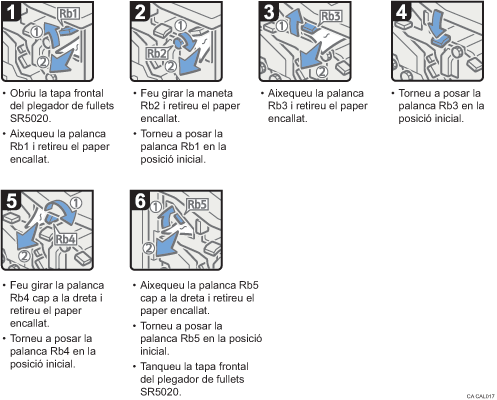 1
Rb1
①
②

• Obriu la tapa frontal del plegador de fullets SR5020.
• Aixequeu la palanca Rb1 i retireu el paper encallat.

2
①
Rb2
②

• Feu girar la maneta Rb2 i retireu el paper encallat.
• Torneu a posar la palanca Rb1 en la posició inicial.

3
①
Rb3
②

• Aixequeu la palanca Rb3 i retireu el paper encallat.

4

• Torneu a posar la palanca Rb3 en la posició inicial.

5
①
Rb4
②

• Feu girar la palanca Rb4 cap a la dreta i retireu el paper encallat.
• Torneu a posar la palanca Rb4 en la posició inicial.

6
①
Rb5
②

• Aixequeu la palanca Rb5 cap a la dreta i retireu el paper encallat.
• Torneu a posar la palanca Rb5 en la posició inicial.
• Tanqueu la tapa frontal del plegador de fullets SR5020.

CA CAL017