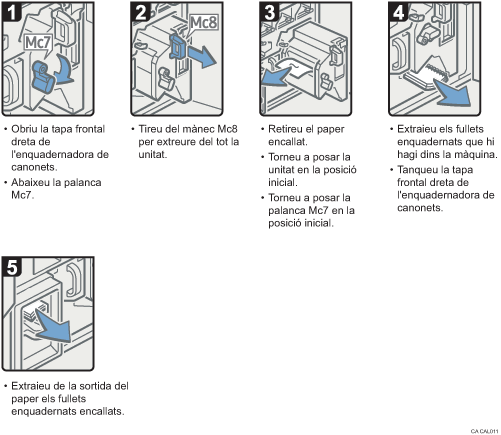 1

Mc7

• Obriu la tapa frontal dreta de l'enquadernadora de canonets.

• Abaixeu la palanca Mc7.

2

Mc8

• Tireu del mànec Mc8 per extreure del tot la unitat.

3

• Retireu el paper encallat.

• Torneu a posar la unitat en la posició inicial.

• Torneu a posar la palanca Mc7 en la posició inicial.

4

• Extraieu els fullets enquadernats que hi hagi dins la màquina.

• Tanqueu la tapa frontal dreta de l'enquadernadora de canonets.

5

• Extraieu de la sortida del paper els fullets enquadernats encallats.

CA CAL011