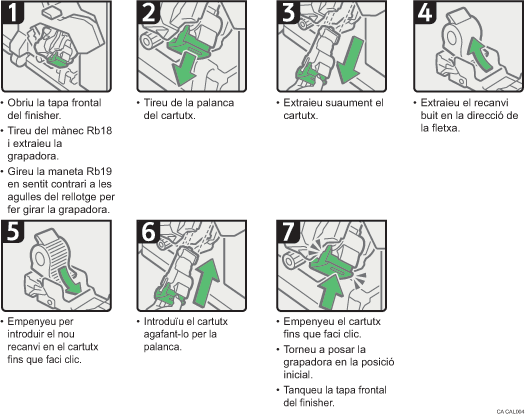 1

• Obriu la tapa frontal del finisher.

• Tireu del mànec Rb18 i extraieu la grapadora.

• Gireu la maneta Rb19 en sentit contrari a les agulles del rellotge per fer girar la grapadora.

2

• Tireu de la palanca del cartutx.

3

• Extraieu suaument el cartutx.

4

• Extraieu el recanvi buit en la direcció de la fletxa.

5

• Empenyeu per introduir el nou recanvi en el cartutx fins que faci clic.

6

• Introduïu el cartutx agafant-lo per la palanca.

7

• Empenyeu el cartutx fins que faci clic.

• Torneu a posar la grapadora en la posició inicial.

• Tanqueu la tapa frontal del finisher.

CA CAL064