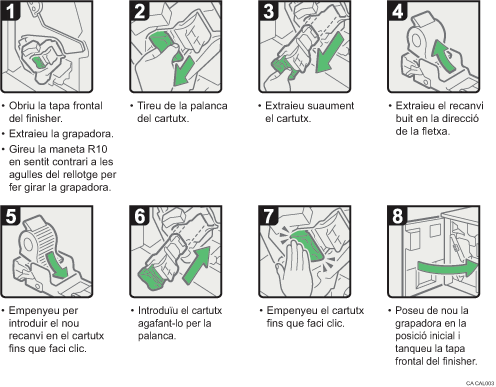 1

• Obriu la tapa frontal del finisher.
• Extraieu la grapadora.
• Gireu la maneta R10 en sentit contrari a les agulles del rellotge per fer girar la grapadora.

2

• Tireu de la palanca del cartutx.

3

• Extraieu suaument el cartutx.

4

• Extraieu el recanvi buit en la direcció de la fletxa.

5

• Empenyeu per introduir el nou recanvi en el cartutx fins que faci clic.

6

• Introduïu el cartutx agafant-lo per la palanca.

7

• Empenyeu el cartutx fins que faci clic.

8

• Poseu de nou la grapadora en la posició inicial i tanqueu la tapa frontal del finisher.

CA CAL003