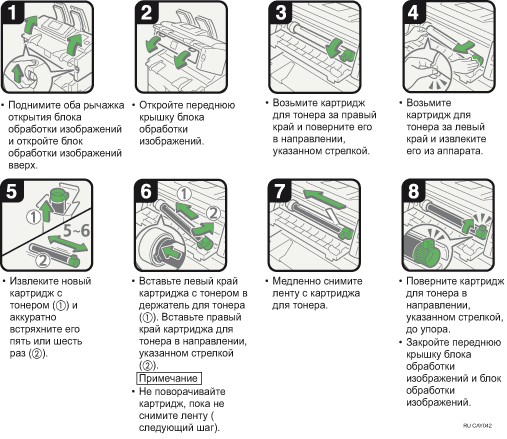 1

• Поднимите оба рычажка открытия блока обработки изображений и откройте блок обработки изображений вверх.

2

• Откройте переднюю крышку блока обработки изображений.

3

• Возьмите картридж для тонера за правый край и поверните его в направлении, указанном стрелкой.

4

• Возьмите картридж для тонера за левый край и извлеките его из аппарата.

5

①

5~6

②

• Извлеките новый картридж с тонером (①) и аккуратно встряхните его пять или шесть раз (②).

6

①

②

• Вставьте левый край картриджа с тонером в держатель для тонера (①). Вставьте правый край картриджа для тонера в направлении, указанном стрелкой (②).

Примечание

• Не поворачивайте картридж, пока не снимите ленту ( следующий шаг).

7

• Медленно снимите ленту с картриджа для тонера.

8

• Поверните картридж для тонера в направлении, указанном стрелкой, до упора.

• Закройте переднюю крышку блока обработки изображений и блок обработки изображений.

RU CAY042