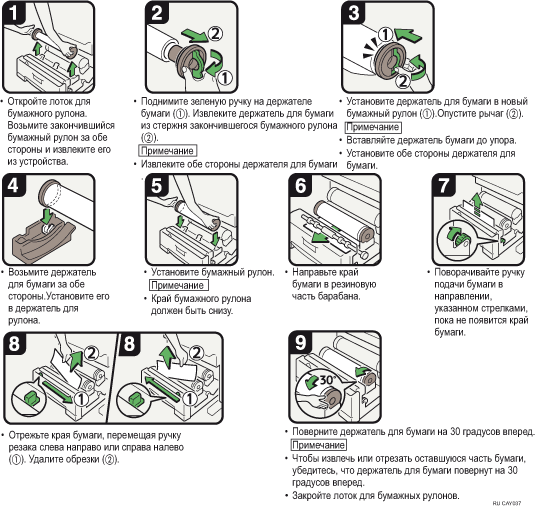 1

• Откройте лоток для бумажного рулона. Возьмите закончившийся бумажный рулон за обе стороны и извлеките его из устройства.

2

②

①

• Поднимите зеленую ручку на держателе бумаги (①). Извлеките держатель для бумаги из стержня закончившегося бумажного рулона (②).

Примечание

• Извлеките обе стороны держателя для бумаги

3

①

②

• Установите держатель для бумаги в новый бумажный рулон (①).Опустите рычаг (②).

Примечание

• Вставляйте держатель бумаги до упора.

• Установите обе стороны держателя для бумаги.

4

• Возьмите держатель для бумаги за обе стороны.Установите его в держатель для рулона.

5

• Установите бумажный рулон.

Примечание

• Край бумажного рулона должен быть снизу.

6

• Направьте край бумаги в резиновую часть барабана.

7

• Поворачивайте ручку подачи бумаги в направлении, указанном стрелками, пока не появится край бумаги.

8

②

①

8

②

①

• Отрежьте края бумаги, перемещая ручку резака слева направо или справа налево (①). Удалите обрезки (②).

9

30°

• Поверните держатель для бумаги на 30 градусов вперед.

Примечание

• Чтобы извлечь или отрезать оставшуюся часть бумаги, убедитесь, что держатель для бумаги повернут на 30 градусов вперед.

• Закройте лоток для бумажных рулонов.

RU CAY037