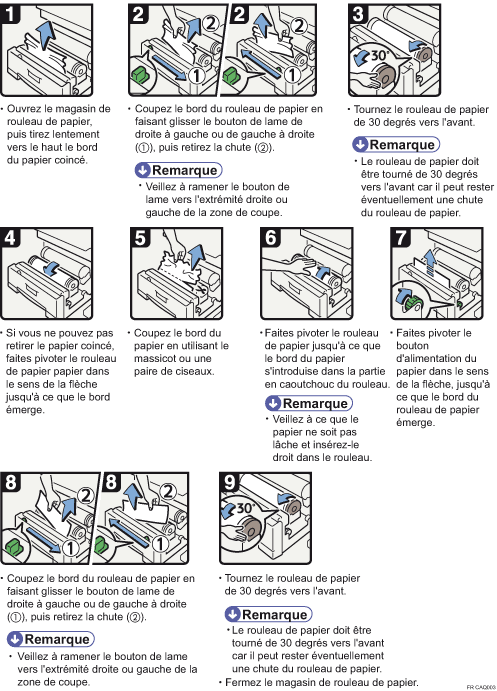 1

• Ouvrez le magasin de rouleau de papier, puis tirez lentement vers le haut le bord du papier coincé.

2 ② ① 2 ② ①

• Coupez le bord du rouleau de papier en faisant glisser le bouton de lame de droite à gauche ou de gauche à droite (①), puis retirez la chute (②).

Remarque

• Veillez à ramener le bouton de lame vers l'extrémité droite ou gauche de la zone de coupe.

3 30°

• Tournez le rouleau de papier de 30 degrés vers l'avant.

Remarque

• Le rouleau de papier doit être tourné de 30 degrés vers l'avant car il peut rester éventuellement une chute du rouleau de papier.

4

• Si vous ne pouvez pas retirer le papier coincé, faites pivoter le rouleau de papier papier dans le sens de la flèche jusqu'à ce que le bord émerge.

5

• Coupez le bord du papier en utilisant le massicot ou une paire de ciseaux.

6

• Faites pivoter le rouleau de papier jusqu'à ce que le bord du papier s'introduise dans la partie en caoutchouc du rouleau.

Remarque

• Veillez à ce que le papier ne soit pas lâche et insérez-le droit dans le rouleau.

7

• Faites pivoter le bouton d'alimentation du papier dans le sens de la flèche, jusqu'à ce que le bord du rouleau de papier émerge.

8 ② ① 8 ② ①

• Coupez le bord du rouleau de papier en faisant glisser le bouton de lame de droite à gauche ou de gauche à droite (①), puis retirez la chute (②).

Remarque

• Veillez à ramener le bouton de lame vers l'extrémité droite ou gauche de la zone de coupe.

9 30°

• Tournez le rouleau de papier de 30 degrés vers l'avant.

Remarque

• Le rouleau de papier doit être tourné de 30 degrés vers l'avant car il peut rester éventuellement une chute du rouleau de papier.

• Fermez le magasin de rouleau de papier.

FR CAQ003