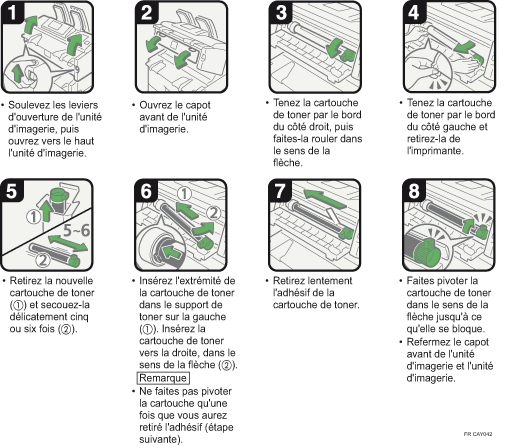 1

• Soulevez les leviers d'ouverture de l'unité d'imagerie, puis ouvrez vers le haut l'unité d'imagerie.

2

• Ouvrez le capot avant de l'unité d'imagerie.

3

• Tenez la cartouche de toner par le bord du côté droit, puis faites-la rouler dans le sens de la flèche.

4

• Tenez la cartouche de toner par le bord du côté gauche et retirez-la de l'imprimante.

5

①

5~6

②

• Retirez la nouvelle cartouche de toner (①) et secouez-la délicatement cinq ou six fois (②).

6

①

②

• Insérez l'extrémité de la cartouche de toner dans le support de toner sur la gauche (①). Insérez la cartouche de toner vers la droite, dans le sens de la flèche (②).

Remarque

• Ne faites pas pivoter la cartouche qu'une fois que vous aurez retiré l'adhésif (étape suivante).

7

• Retirez lentement l'adhésif de la cartouche de toner.

8

• Faites pivoter la cartouche de toner dans le sens de la flèche jusqu'à ce qu'elle se bloque.

• Refermez le capot avant de l'unité d'imagerie et l'unité d'imagerie.

FR CAY042