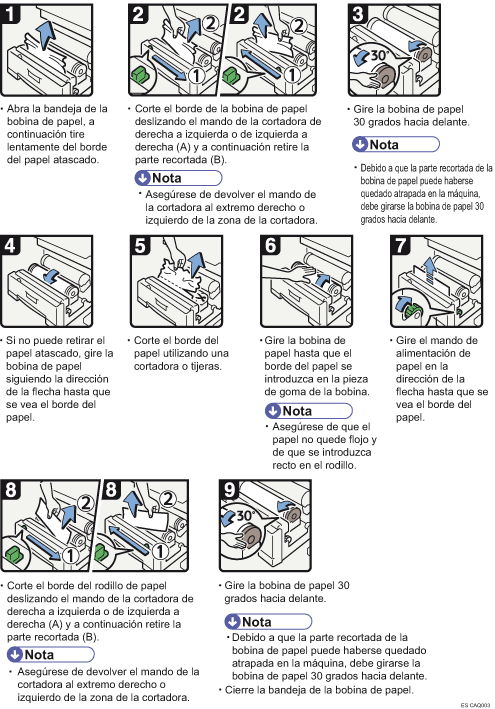 1

• Abra la bandeja de la bobina de papel, a continuación tire lentamente del borde del papel atascado.

2 ② ① 2 ② ①

• Corte el borde de la bobina de papel deslizando el mando de la cortadora de derecha a izquierda o de izquierda a derecha (A) y a continuación retire la parte recortada (B).

Nota

• Asegúrese de devolver el mando de la cortadora al extremo derecho o izquierdo de la zona de la cortadora.

3 30°

• Gire la bobina de papel 30 grados hacia delante.

Nota

• Debido a que la parte recortada de la bobina de papel puede haberse quedado atrapada en la máquina, debe girarse la bobina de papel 30 grados hacia delante.

4

• Si no puede retirar el papel atascado, gire la bobina de papel siguiendo la dirección de la flecha hasta que se vea el borde del papel.

5

• Corte el borde del papel utilizando una cortadora o tijeras.

6

• Gire la bobina de papel hasta que el borde del papel se introduzca en la pieza de goma de la bobina.

Nota

• Asegúrese de que el papel no quede flojo y de que se introduzca recto en el rodillo.

7

• Gire el mando de alimentación de papel en la dirección de la flecha hasta que se vea el borde del papel.

8 ② ① 8 ② ①

• Corte el borde del rodillo de papel deslizando el mando de la cortadora de derecha a izquierda o de izquierda a derecha (A) y a continuación retire la parte recortada (B).

Nota

• Asegúrese de devolver el mando de la cortadora al extremo derecho o izquierdo de la zona de la cortadora.

9 30°

• Gire la bobina de papel 30 grados hacia delante.

Nota

• Debido a que la parte recortada de la bobina de papel puede haberse quedado atrapada en la máquina, debe girarse la bobina de papel 30 grados hacia delante.

• Cierre la bandeja de la bobina de papel.

ES CAQ003