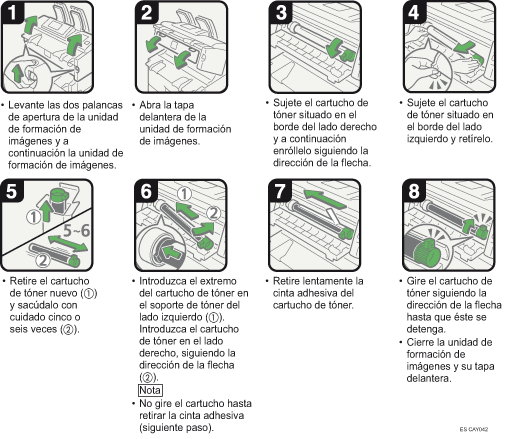 1

• Levante las dos palancas de apertura de la unidad de formación de imágenes y a continuación la unidad de formación de imágenes.

2

• Abra la tapa delantera de la unidad de formación de imágenes.

3

• Sujete el cartucho de tóner situado en el borde del lado derecho y a continuación enróllelo siguiendo la dirección de la flecha.

4

• Sujete el cartucho de tóner situado en el borde del lado izquierdo y retírelo.

5

①
5~6
②

• Retire el cartucho de tóner nuevo (①) y sacúdalo con cuidado cinco o seis veces (②).

6

①
②

• Introduzca el extremo del cartucho de tóner en el soporte de tóner del lado izquierdo (①). Introduzca el cartucho de tóner en el lado derecho, siguiendo la dirección de la flecha (②).

Nota

• No gire el cartucho hasta retirar la cinta adhesiva (siguiente paso).

7

• Retire lentamente la cinta adhesiva del cartucho de tóner.

8

• Gire el cartucho de tóner siguiendo la dirección de la flecha hasta que éste se detenga.

• Cierre la unidad de formación de imágenes y su tapa delantera.

ES CAY042