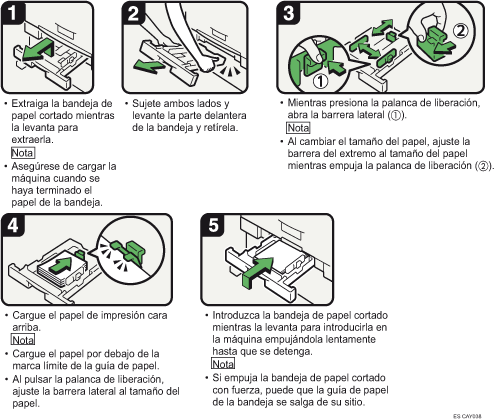 1

• Extraiga la bandeja de papel cortado mientras la levanta para extraerla.

Nota

• Asegúrese de cargar la máquina cuando se haya terminado el papel de la bandeja.

2

• Sujete ambos lados y levante la parte delantera de la bandeja y retírela.

3

①

②

• Mientras presiona la palanca de liberación, abra la barrera lateral (①).

Nota

• Al cambiar el tamaño del papel, ajuste la barrera del extremo al tamaño del papel mientras empuja la palanca de liberación (②).

4

• Cargue el papel de impresión cara arriba.

Nota

• Cargue el papel por debajo de la marca límite de la guía de papel.

• Al pulsar la palanca de liberación, ajuste la barrera lateral al tamaño del papel.

5

• Introduzca la bandeja de papel cortado mientras la levanta para introducirla en la máquina empujándola lentamente hasta que se detenga.

Nota

• Si empuja la bandeja de papel cortado con fuerza, puede que la guía de papel de la bandeja se salga de su sitio.

ES CAY038