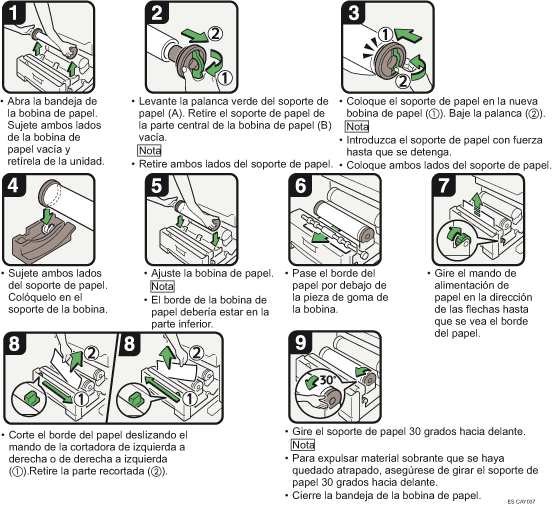 1

• Abra la bandeja de la bobina de papel. Sujete ambos lados de la bobina de papel vacía y retírela de la unidad.

2

2
1

• Levante la palanca verde del soporte de papel (A). Retire el soporte de papel de la parte central de la bobina de papel (B) vacía.

Nota

• Retire ambos lados del soporte de papel.

3

1
2

• Coloque el soporte de papel en la nueva bobina de papel (①). Baje la palanca (②).

Nota

• Introduzca el soporte de papel con fuerza hasta que se detenga.
• Coloque ambos lados del soporte de papel.

4

• Sujete ambos lados del soporte de papel. Colóquelo en el soporte de la bobina.

5

• Ajuste la bobina de papel.

Nota

• El borde de la bobina de papel debería estar en la parte inferior.

6

• Pase el borde del papel por debajo de la pieza de goma de la bobina.

7

• Gire el mando de alimentación de papel en la dirección de las flechas hasta que se vea el borde del papel.

8

2
1

8

2
1

• Corte el borde del papel deslizando el mando de la cortadora de izquierda a derecha o de derecha a izquierda (①).Retire la parte recortada (②).

9

30°

• Gire el soporte de papel 30 grados hacia delante.

Nota

• Para expulsar material sobrante que se haya quedado atrapado, asegúrese de girar el soporte de papel 30 grados hacia delante.
• Cierre la bandeja de la bobina de papel.

ES CAY007