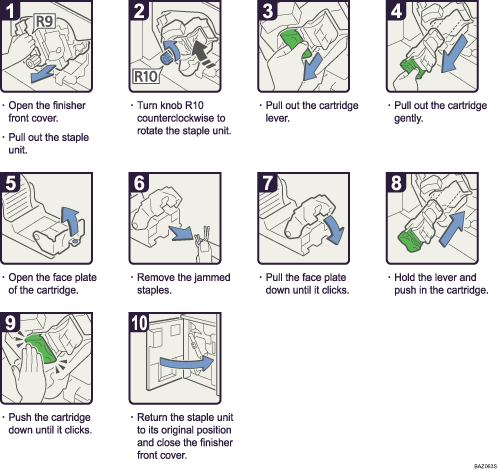 1
R9
· Open the finisher front cover.
· Pull out the staple unit.

2
R10
· Turn knob R10 counterclockwise to rotate the staple unit.

3
· Pull out the cartridge lever.

4
· Pull out the cartridge gently.

5
· Open the face plate of the cartridge.

6
· Remove the jammed staples.

7
· Pull the face plate down until it clicks.

8
· Hold the lever and push in the cartridge.

9
· Push the cartridge down until it clicks.

10
· Return the staple unit to its original position and close the finisher front cover.

BAZ063S