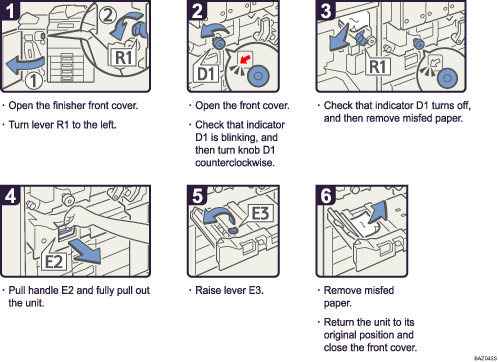 1

2

R1

1

· Open the finisher front cover.

· Turn lever R1 to the left.

2

D1

· Open the front cover.

· Check that indicator D1 is blinking, and then turn knob D1 counterclockwise.

3

R1

· Check that indicator D1 turns off, and then remove misfed paper.

4

E2

· Pull handle E2 and fully pull out the unit.

5

E3

· Raise lever E3.

6

· Remove misfed paper.

· Return the unit to its original position and close the front cover.

BAZ042S