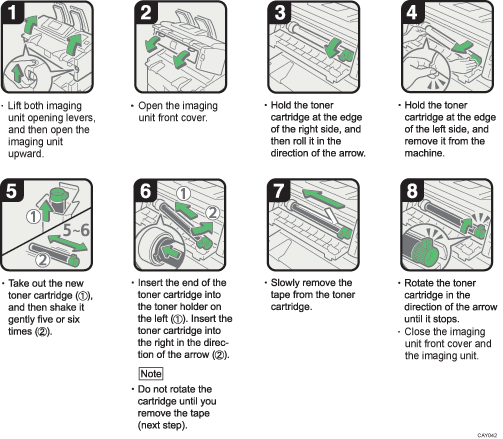 1

· Lift both imaging unit opening levers, and then open the imaging unit upward.

2

· Open the imaging unit front cover.

3

· Hold the toner cartridge at the edge of the right side, and then roll it in the direction of the arrow.

4

· Hold the toner cartridge at the edge of the left side, and remove it from the machine.

5

①

5~6

②

· Take out the new toner cartridge (①), and then shake it gently five or six times (②).

6

①

②

· Insert the end of the toner cartridge into the toner holder on the left (①). Insert the toner cartridge into the right in the direction of the arrow (②).

Note

· Do not rotate the cartridge until you remove the tape (next step).

7

· Slowly remove the tape from the toner cartridge.

8

· Rotate the toner cartridge in the direction of the arrow until it stops.

· Close the imaging unit front cover and the imaging unit.

CAY042