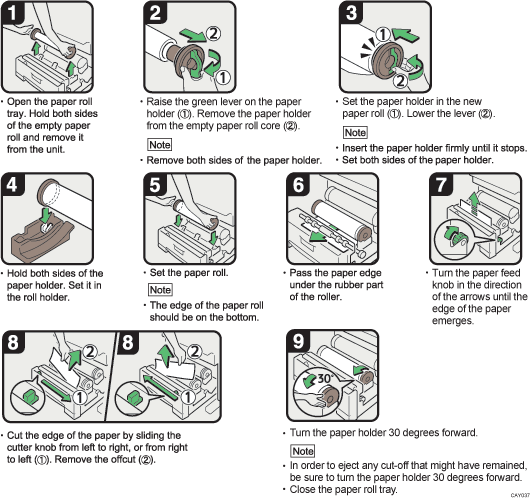 1

• Open the paper roll tray. Hold both sides of the empty paper roll and remove it from the unit.

2

2

1

• Raise the green lever on the paper holder (①). Remove the paper holder from the empty paper roll core (②).

Note

• Remove both sides of the paper holder.

3

1

2

• Set the paper holder in the new paper roll (①). Lower the lever (②).

Note

• Insert the paper holder firmly until it stops.
• Set both sides of the paper holder.

4

• Hold both sides of the paper holder. Set it in the roll holder.

5

• Set the paper roll.

Note

• The edge of the paper roll should be on the bottom.

6

• Pass the paper edge under the rubber part of the roller.

7

• Turn the paper feed knob in the direction of the arrows until the edge of the paper emerges.

8

2

1

8

2

1

• Cut the edge of the paper by sliding the cutter knob from left to right, or from right to left (①). Remove the offcut (②).

9

30°

• Turn the paper holder 30 degrees forward.

Note

• In order to eject any cut-off that might have remained, be sure to turn the paper holder 30 degrees forward.
• Close the paper roll tray.

CAY037