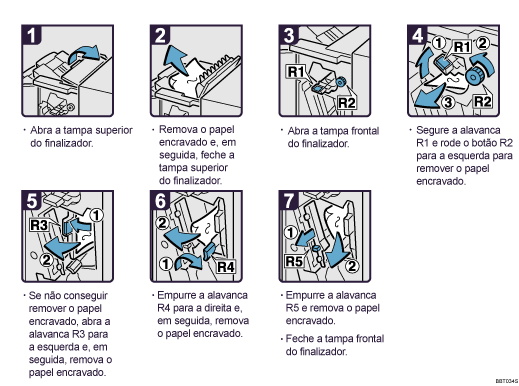 1

· Abra a tampa superior do finalizador.

2

· Remova o papel encravado e, em seguida, feche a tampa superior do finalizador.

3

R1

R2

· Abra a tampa frontal do finalizador.

4

1 R1 2

3 R2

· Segure a alavanca R1 e rode o botão R2 para a esquerda para remover o papel encravado.

5

R3 1

2

· Se não conseguir remover o papel encravado, abra a alavanca R3 para a esquerda e, em seguida, remova o papel encravado.

6

2

1 R4

· Empurre a alavanca R4 para a direita e, em seguida, remova o papel encravado.

7

1

R5 2

· Empurre a alavanca R5 e remova o papel encravado.

· Feche a tampa frontal do finalizador.

BBT034S