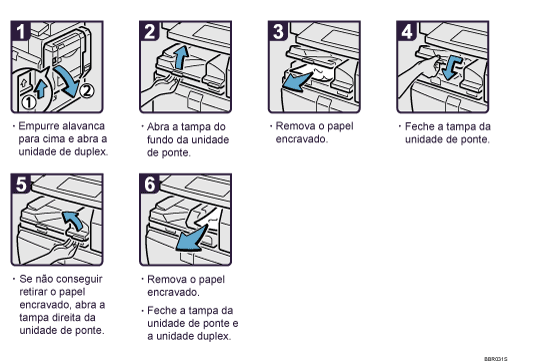 1

①

②

· Empurre alavanca para cima e abra a unidade de duplex.

2

· Abra a tampa do fundo da unidade de ponte.

3

· Remova o papel encravado.

4

· Feche a tampa da unidade de ponte.

5

· Se não conseguir retirar o papel encravado, abra a tampa direita da unidade de ponte.

6

· Remova o papel encravado.

· Feche a tampa da unidade de ponte e a unidade duplex.

BBR031S