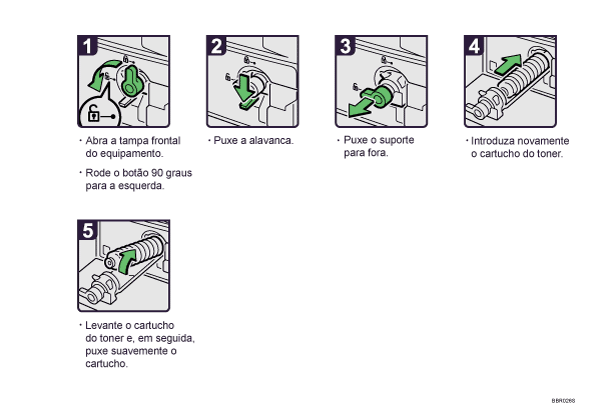 1

· Abra a tampa frontal do equipamento.

· Rode o botão 90 graus para a esquerda.

2

· Puxe a alavanca.

3

· Puxe o suporte para fora.

4

· Introduza novamente o cartucho do toner.

5

· Levante o cartucho do toner e, em seguida, puxe suavemente o cartucho.

BBR026S