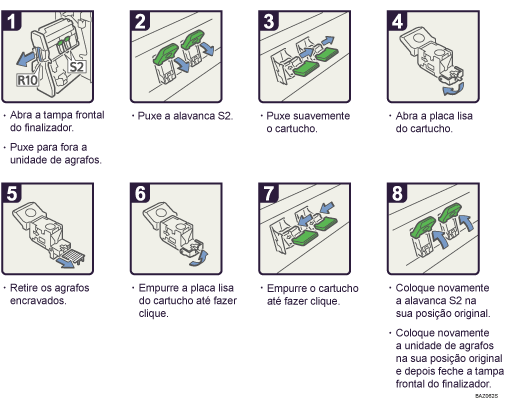 1

R10

S2

· Abra a tampa frontal do finalizador.

· Puxe para fora a unidade de agrafos.

2

· Puxe a alavanca S2.

3

· Puxe suavemente o cartucho.

4

· Abra a placa lisa do cartucho.

5

· Retire os agrafos encravados.

6

· Empurre a placa lisa do cartucho até fazer clique.

7

· Empurre o cartucho até fazer clique.

8

· Coloque novamente a alavanca S2 na sua posição original.

· Coloque novamente a unidade de agrafos na sua posição original e depois feche a tampa frontal do finalizador.

BA2062S