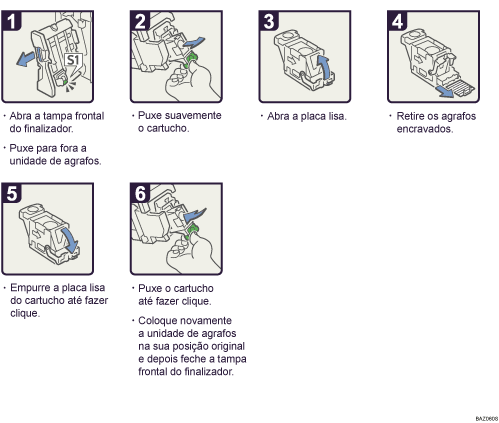 1

S1

· Abra a tampa frontal do finalizador.

· Puxe para fora a unidade de agrafos.

2

· Puxe suavemente o cartucho.

3

· Abra a placa lisa.

4

· Retire os agrafos encravados.

5

· Empurre a placa lisa do cartucho até fazer clique.

6

· Puxe o cartucho até fazer clique.

· Coloque novamente a unidade de agrafos na sua posição original e depois feche a tampa frontal do finalizador.

BAZ060S