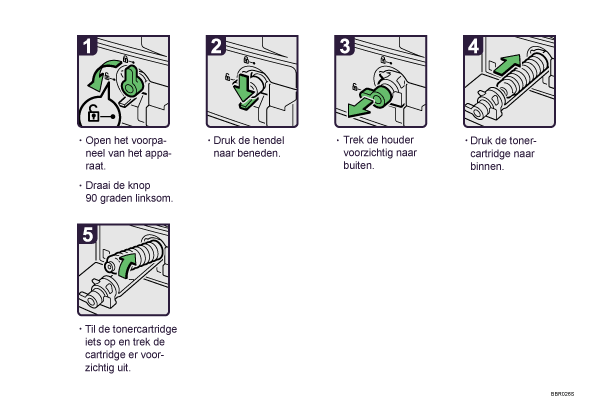 1

· Open het voorpaneel van het apparaat.

· Draai de knop 90 graden linksom.

2

· Druk de hendel naar beneden.

3

· Trek de houder voorzichtig naar buiten.

4

· Druk de tonercartridge naar binnen.

5

· Til de tonercartridge iets op en trek de cartridge er voorzichtig uit.

BBR026S