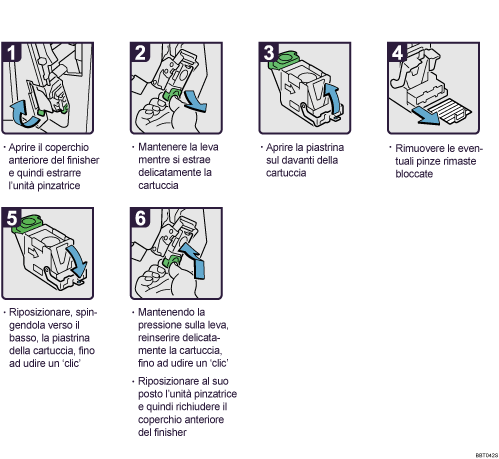 1

· Aprire il coperchio anteriore del finisher e quindi estrarre l'unità pinzatrice

2

· Mantenere la leva mentre si estrae delicatamente la cartuccia

3

· Aprire la piastrina sul davanti della cartuccia

4

· Rimuovere le eventuali pinze rimaste bloccate

5

· Riposizionare, spingendola verso il basso, la piastrina della cartuccia, fino ad udire un 'clic'

6

· Mantenendo la pressione sulla leva, reinserire delicatamente la cartuccia, fino ad udire un 'clic'

· Riposizionare al suo posto l'unità pinzatrice e quindi richiudere il coperchio anteriore del finisher

BBT042S