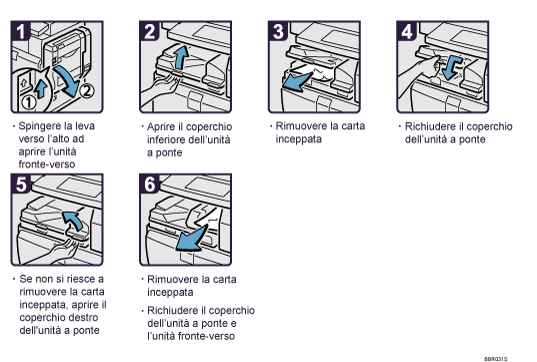 1

①

②

· Spingere la leva verso l'alto ad aprire l'unità fronte-verso

2

· Aprire il coperchio inferiore dell'unità a ponte

3

· Rimuovere la carta inceppata

4

· Richiudere il coperchio dell'unità a ponte

5

· Se non si riesce a rimuovere la carta inceppata, aprire il coperchio destro dell'unità a ponte

6

· Rimuovere la carta inceppata

· Richiudere il coperchio dell'unità a ponte e l'unità fronte-verso

BBR031S