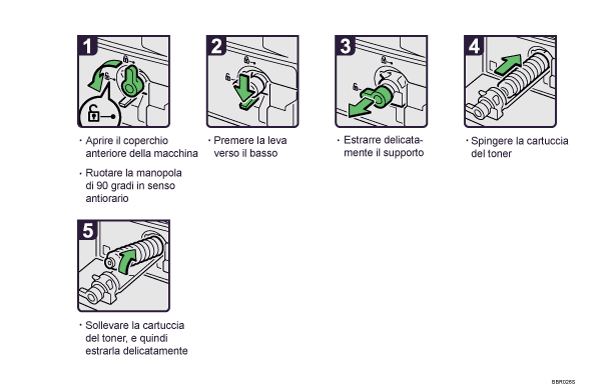 1

· Aprire il coperchio anteriore della macchina

· Ruotare la manopola di 90 gradi in senso antiorario

2

· Premere la leva verso il basso

3

· Estrarre delicatamente il supporto

4

· Spingere la cartuccia del toner

5

· Sollevare la cartuccia del toner, e quindi estrarla delicatamente

BBR026S